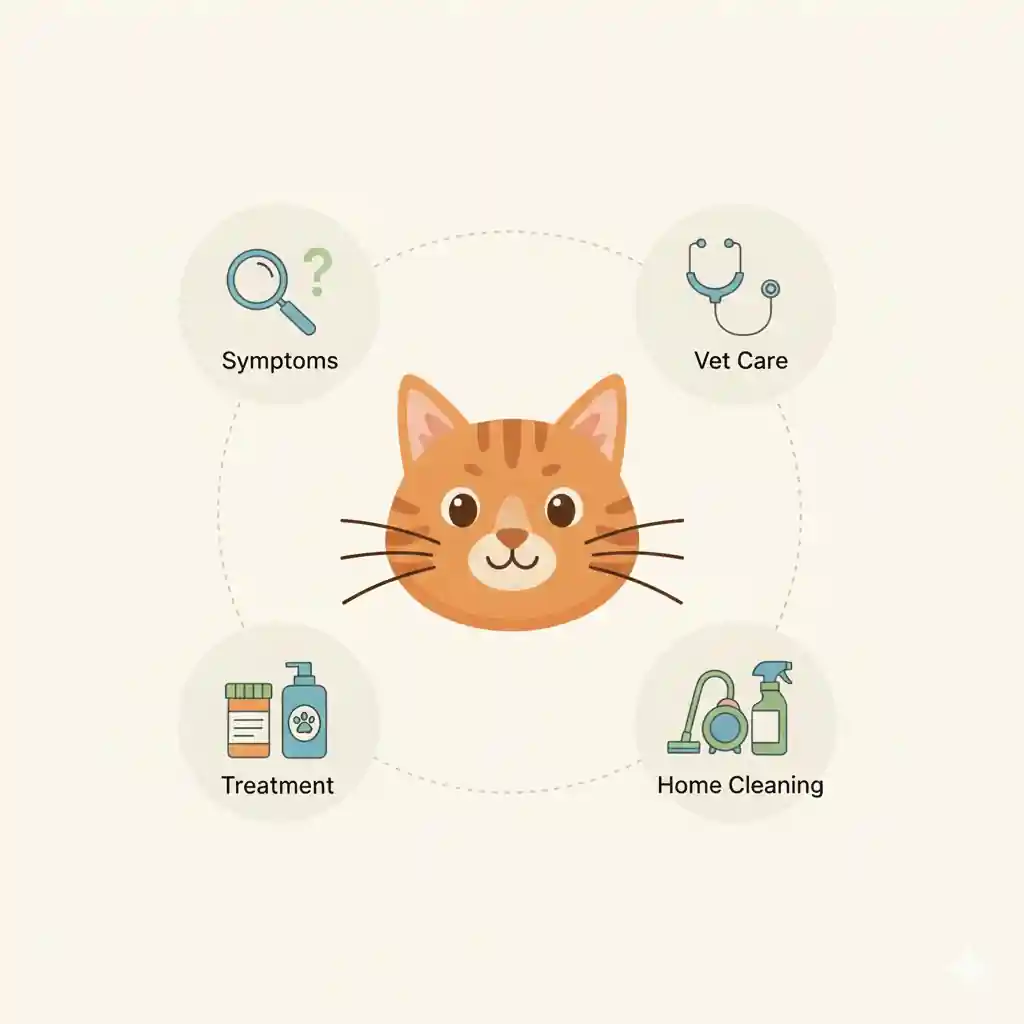 ?
Symptoms

Vet Care

Treatment

Home Cleaning