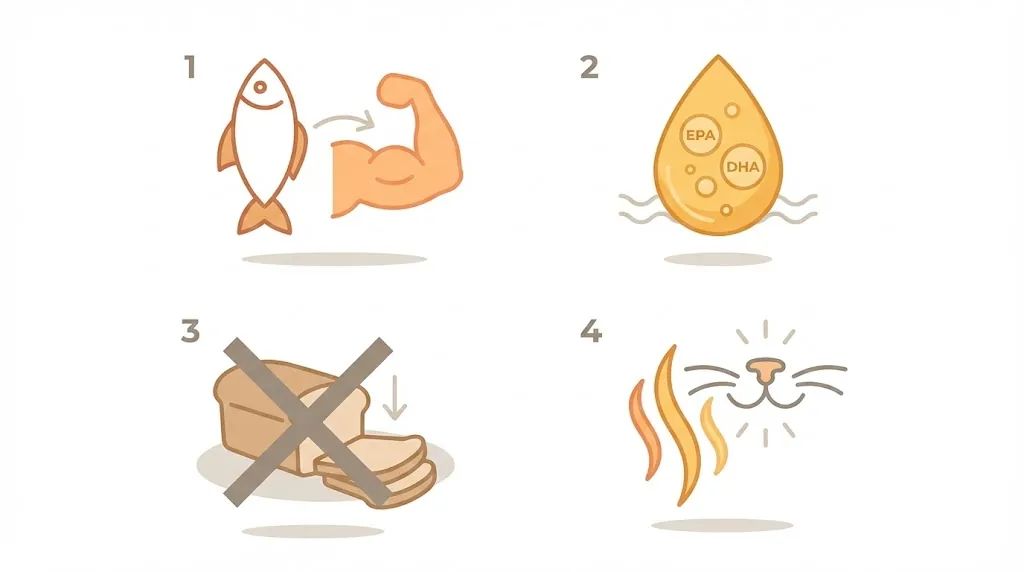 1

2

EPA

DHA

3

4