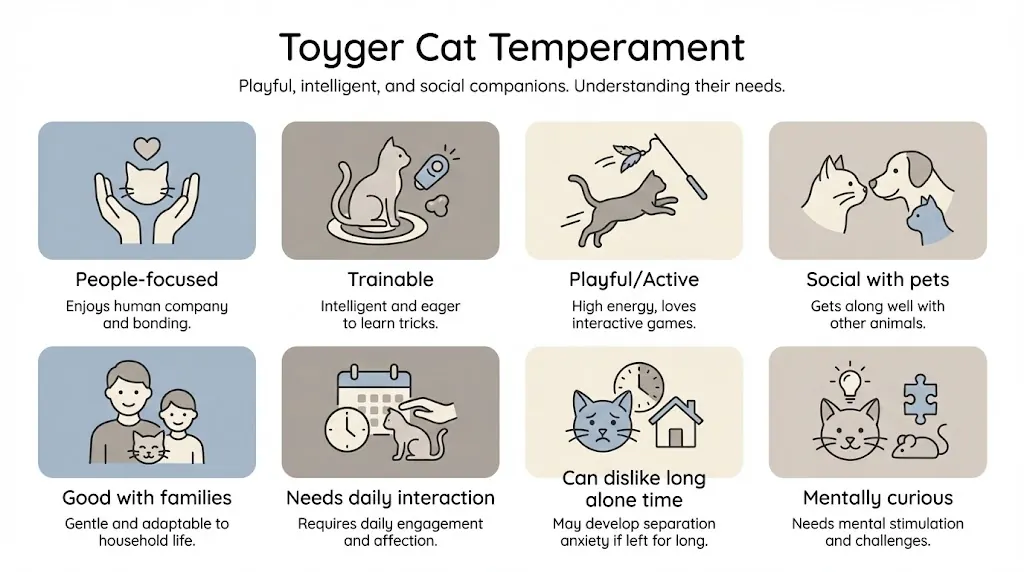 Toyger Cat Temperament

Playful, intelligent, and social companions. Understanding their needs.

People-focused

Enjoys human company and bonding.

Trainable

Intelligent and eager to learn tricks.

Playful/Active

High energy, loves interactive games.

Social with pets

Gets along well with other animals.

Good with families

Gentle and adaptable to household life.

Needs daily interaction

Requires daily engagement and affection.

Can dislike long alone time

May develop separation anxiety if left for long.

Mentally curious

Needs mental stimulation and challenges.