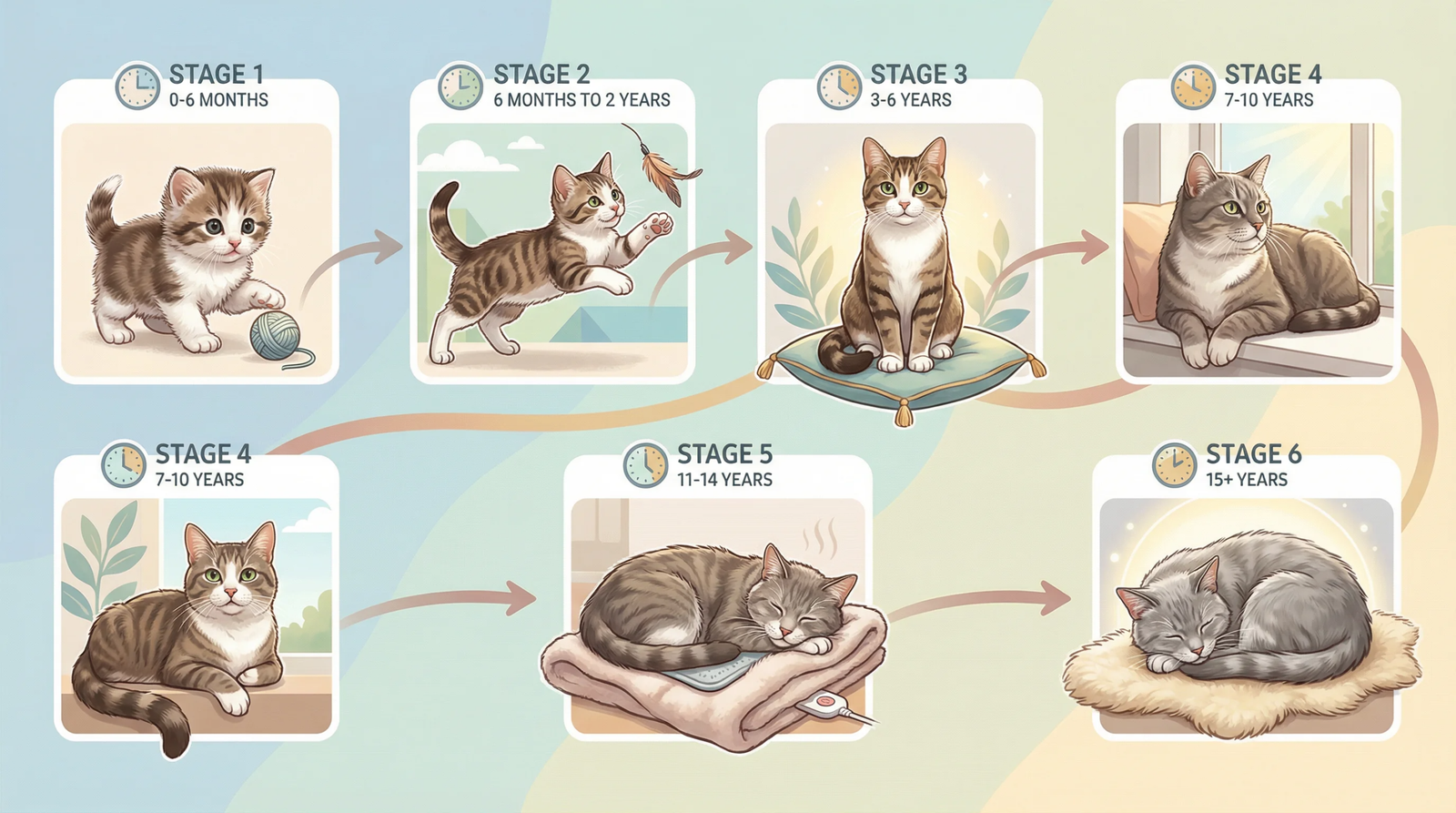 STAGE 1
0-6 MONTHS

STAGE 2
6 MONTHS TO 2 YEARS

STAGE 3
3-6 YEARS

STAGE 4
7-10 YEARS

STAGE 4
7-10 YEARS

STAGE 5
11-14 YEARS

STAGE 6
15+ YEARS