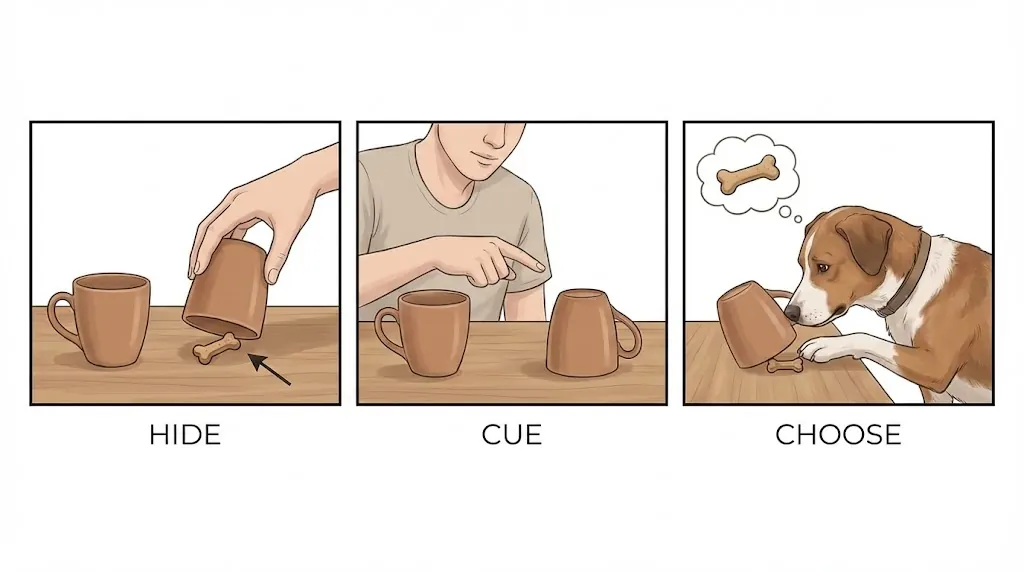 HIDE

CUE

CHOOSE