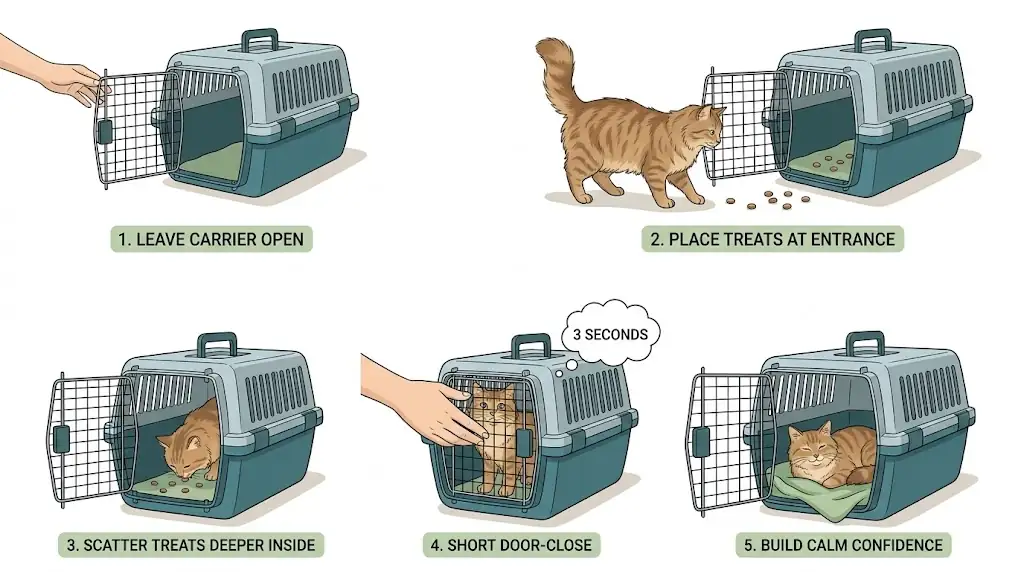 1. LEAVE CARRIER OPEN

2. PLACE TREATS AT ENTRANCE

3. SCATTER TREATS DEEPER INSIDE

3 SECONDS

4. SHORT DOOR-CLOSE

5. BUILD CALM CONFIDENCE